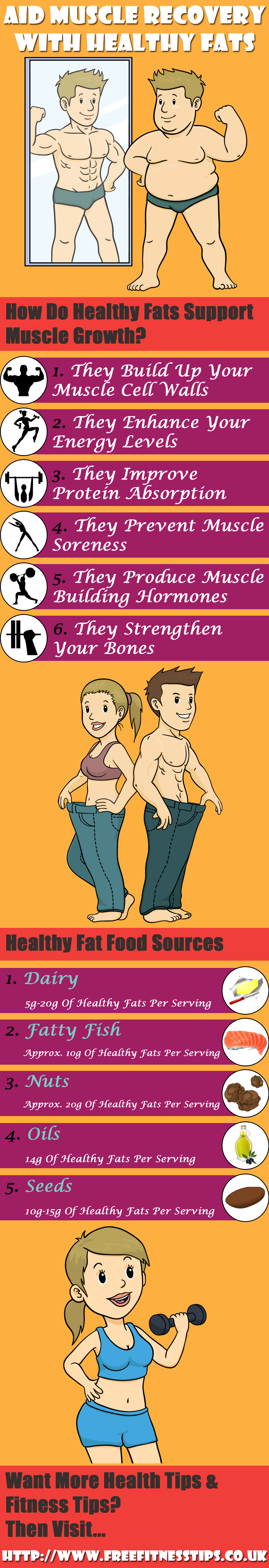 AID MUSCLE RECOVERY WITH HEALTHY FATS

How Do Healthy Fats Support Muscle Growth?

1. They Build Up Your Muscle Cell Walls

2. They Enhance Your Energy Levels

3. They Improve Protein Absorption

4. They Prevent Muscle Soreness

5. They Produce Muscle Building Hormones

6. They Strengthen Your Bones

Healthy Fat Food Sources

1. Dairy
5g-20g Of Healthy Fats Per Serving

2. Fatty Fish
Approx. 10g Of Healthy Fats Per Serving

3. Nuts
Approx. 20g Of Healthy Fats Per Serving

4. Oils
14g Of Healthy Fats Per Serving

5. Seeds
10g-15g Of Healthy Fats Per Serving

Want More Health Tips & Fitness Tips? Then Visit...

HTTP://WWW.FREEFITNESSTIPS.CO.UK