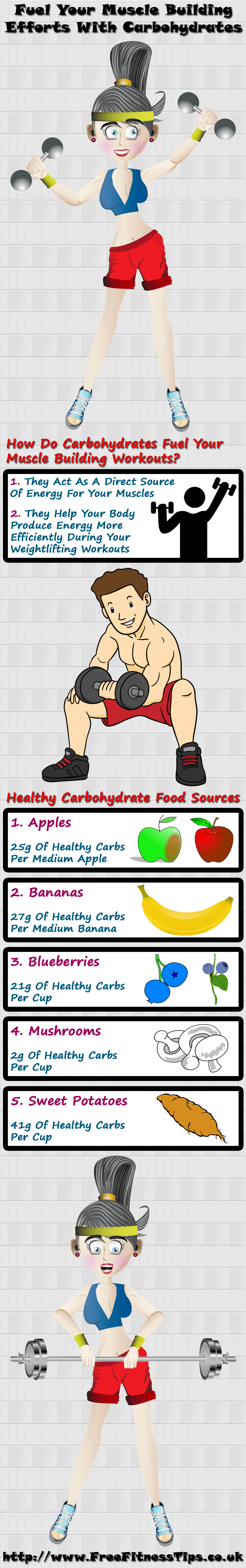 Fuel Your Muscle Building Efforts With Carbohydrates

How Do Carbohydrates Fuel Your Muscle Building Workouts?

1. They Act As A Direct Source Of Energy For Your Muscles

2. They Help Your Body Produce Energy More Efficiently During Your Weightlifting Workouts

Healthy Carbohydrate Food Sources

1. Apples

25g Of Healthy Carbs Per Medium Apple

2. Bananas

27g Of Healthy Carbs Per Medium Banana

3. Blueberries

21g Of Healthy Carbs Per Cup

4. Mushrooms

2g Of Healthy Carbs Per Cup

5. Sweet Potatoes

41g Of Healthy Carbs Per Cup

http://www.FreeFitnessTips.co.uk