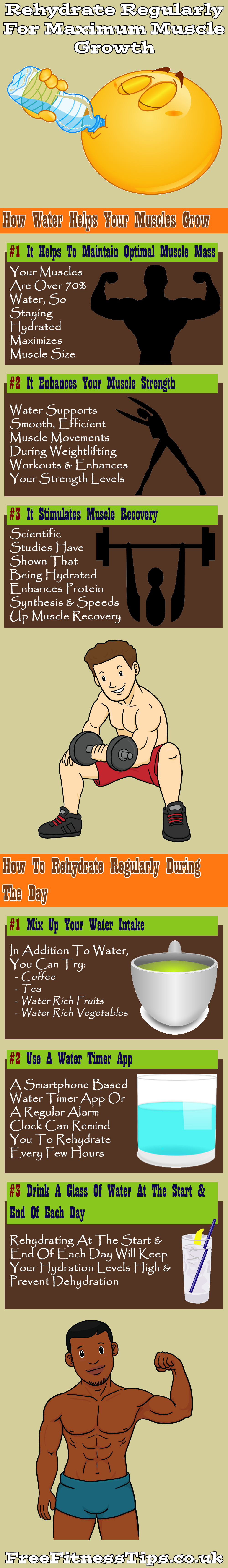 Rehydrate Regularly For Maximum Muscle Growth

How Water Helps Your Muscles Grow

#1 It Helps To Maintain Optimal Muscle Mass

Your Muscles Are Over 70% Water, So Staying Hydrated Maximizes Muscle Size

#2 It Enhances Your Muscle Strength

Water Supports Smooth, Efficient Muscle Movements During Weightlifting Workouts & Enhances Your Strength Levels

#3 It Stimulates Muscle Recovery

Scientific Studies Have Shown That Being Hydrated Enhances Protein Synthesis & Speeds Up Muscle Recovery

How To Rehydrate Regularly During The Day

#1 Mix Up Your Water Intake

In Addition To Water, You Can Try:
- Coffee
- Tea
- Water Rich Fruits
- Water Rich Vegetables

#2 Use A Water Timer App

A Smartphone Based Water Timer App Or A Regular Alarm Clock Can Remind You To Rehydrate Every Few Hours

#3 Drink A Glass Of Water At The Start & End Of Each Day

Rehydrating At The Start & End Of Each Day Will Keep Your Hydration Levels High & Prevent Dehydration

FreeFitnessTips.co.uk