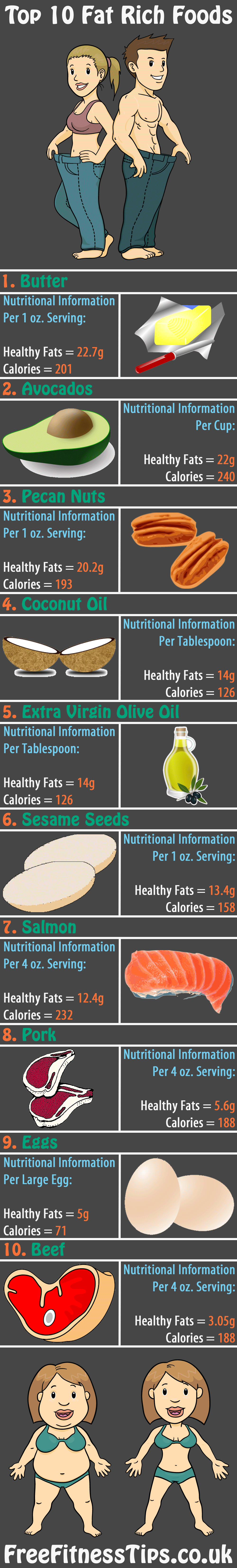 Top 10 Fat Rich Foods

1. Butter

Nutritional Information Per 1 oz. Serving:

Healthy Fats = 22.7g
Calories = 201

2. Avocados

Nutritional Information Per Cup:

Healthy Fats = 22g
Calories = 240

3. Pecan Nuts

Nutritional Information Per 1 oz. Serving:

Healthy Fats = 20.2g
Calories = 193

4. Coconut Oil

Nutritional Information Per Tablespoon:

Healthy Fats = 14g
Calories = 126

5. Extra Virgin Olive Oil

Nutritional Information Per Tablespoon:

Healthy Fats = 14g
Calories = 126

6. Sesame Seeds

Nutritional Information Per 1 oz. Serving:

Healthy Fats = 13.4g
Calories = 158

7. Salmon

Nutritional Information Per 4 oz. Serving:

Healthy Fats = 12.4g
Calories = 232

8. Pork

Nutritional Information Per 4 oz. Serving:

Healthy Fats = 5.6g
Calories = 188

9. Eggs

Nutritional Information Per Large Egg:

Healthy Fats = 5g
Calories = 71

10. Beef

Nutritional Information Per 4 oz. Serving:

Healthy Fats = 3.05g
Calories = 188

FreeFitnessTips.co.uk