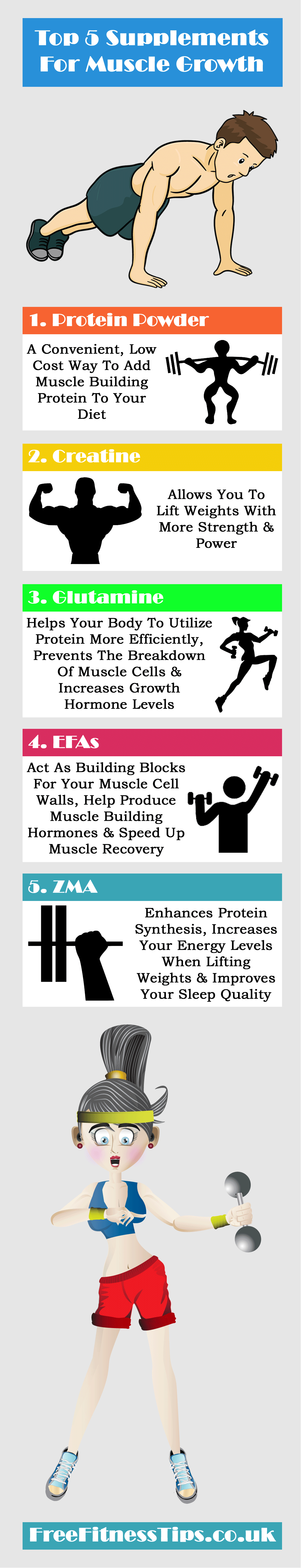 Top 5 Supplements For Muscle Growth

1. Protein Powder

A Convenient, Low Cost Way To Add Muscle Building Protein To Your Diet

2. Creatine

Allows You To Lift Weights With More Strength & Power

3. Glutamine

Helps Your Body To Utilize Protein More Efficiently, Prevents The Breakdown Of Muscle Cells & Increases Growth Hormone Levels

4. EFAs

Act As Building Blocks For Your Muscle Cell Walls, Help Produce Muscle Building Hormones & Speed Up Muscle Recovery

5. ZMA

Enhances Protein Synthesis, Increases Your Energy Levels When Lifting Weights & Improves Your Sleep Quality

FreeFitnessTips.co.uk